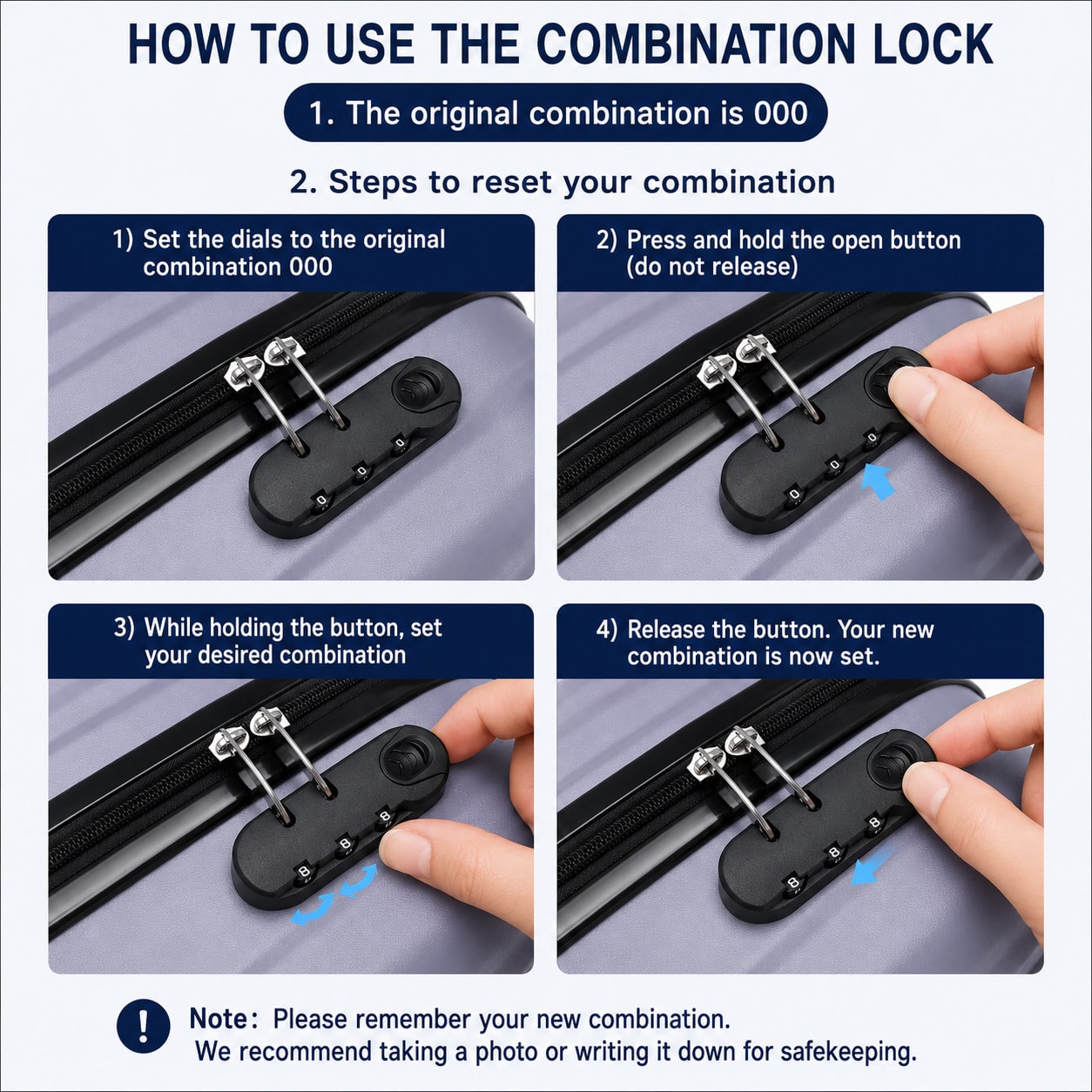 HOW TO USE THE COMBINATION LOCK

1. The original combination is 000

2. Steps to reset your combination

1) Set the dials to the original combination 000

0 0 0

2) Press and hold the open button (do not release)

0 0 0

3) While holding the button, set your desired combination

8 8 8

4) Release the button. Your new combination is now set.

8 8 8

!

Note: Please remember your new combination.
We recommend taking a photo or writing it down for safekeeping.